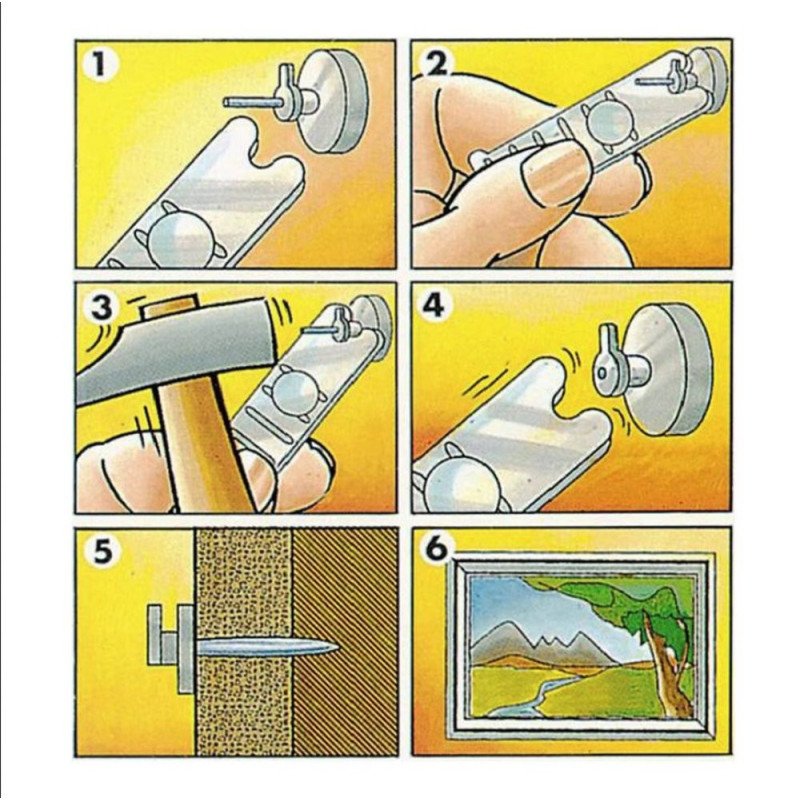 1
2
3
4
5
6